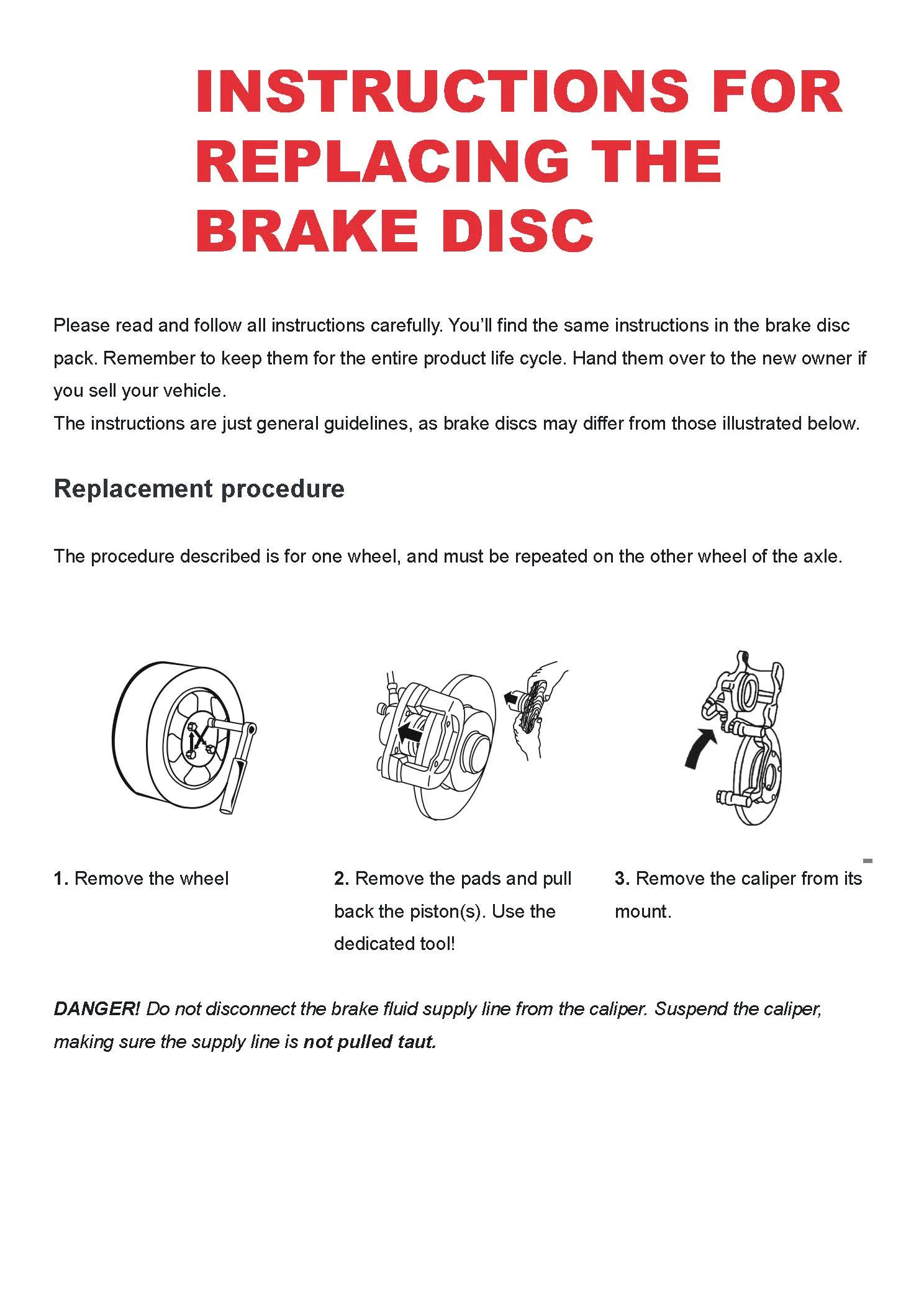 INSTRUCTIONS FOR REPLACING THE BRAKE DISC

Please read and follow all instructions carefully. You'll find the same instructions in the brake disc pack. Remember to keep them for the entire product life cycle. Hand them over to the new owner if you sell your vehicle.
The instructions are just general guidelines, as brake discs may differ from those illustrated below.

Replacement procedure

The procedure described is for one wheel, and must be repeated on the other wheel of the axle.

1. Remove the wheel

2. Remove the pads and pull back the piston(s). Use the dedicated tool!

3. Remove the caliper from its mount.

DANGER! Do not disconnect the brake fluid supply line from the caliper. Suspend the caliper, making sure the supply line is not pulled taut.