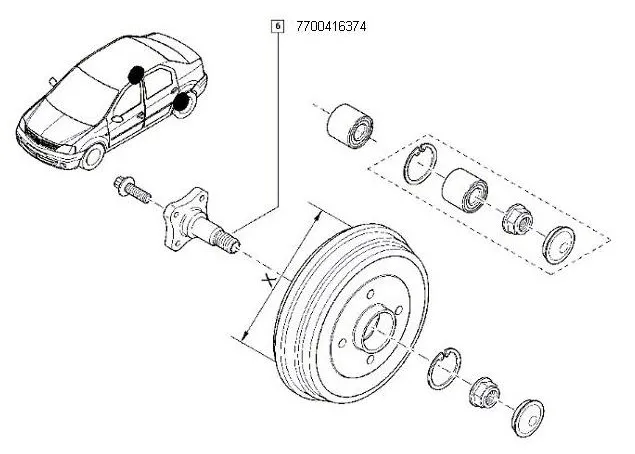 6 7700416374

X